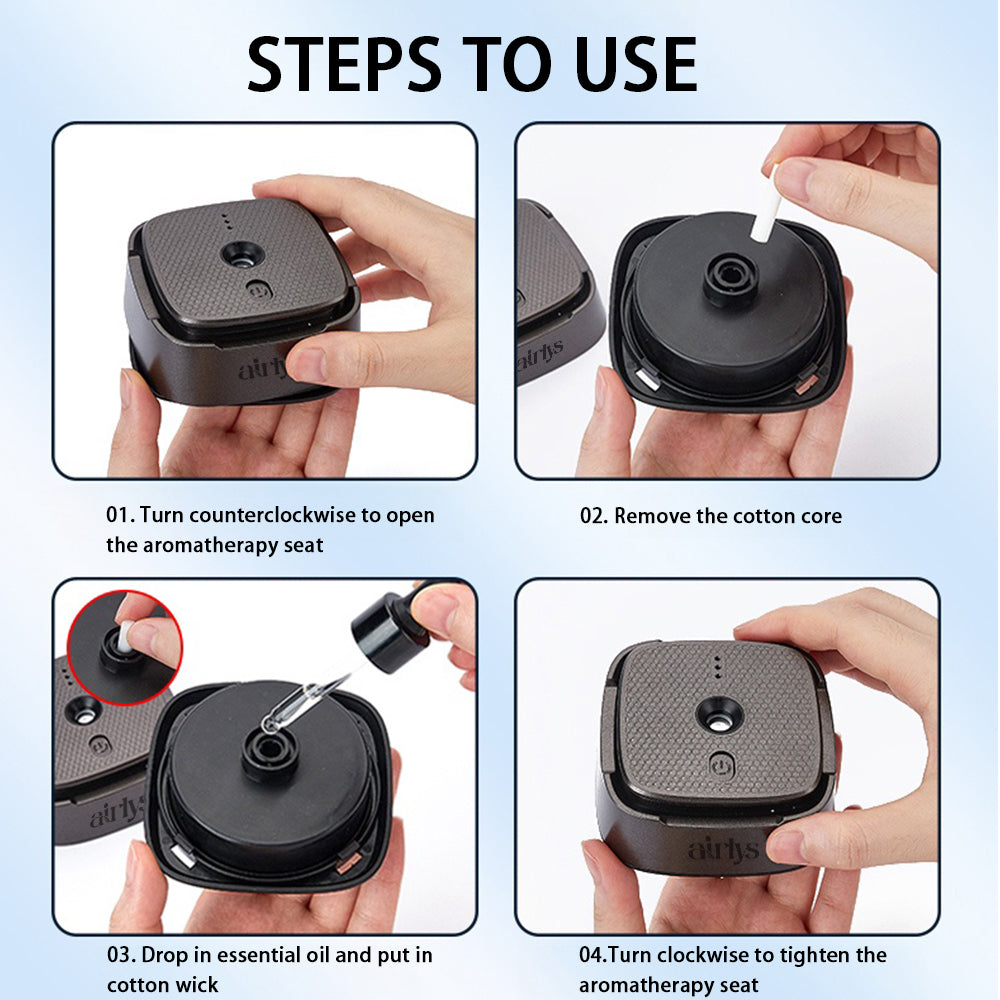 STEPS TO USE

airlys

01. Turn counterclockwise to open the aromatherapy seat

airlys

02. Remove the cotton core

airlys

03. Drop in essential oil and put in cotton wick

airlys

04.Turn clockwise to tighten the aromatherapy seat